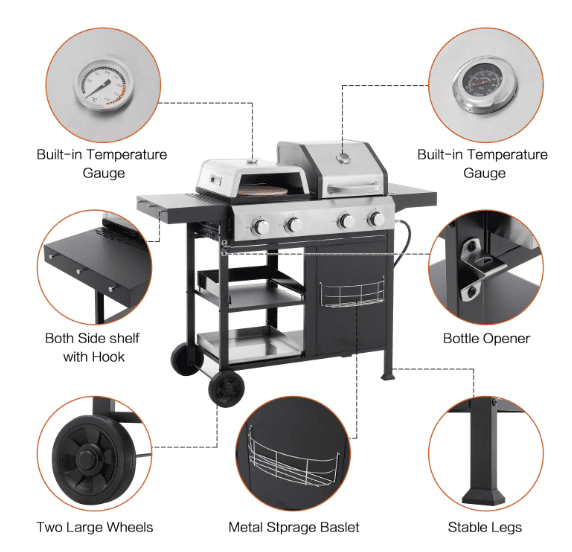 Built-in Temperature Gauge

Built-in Temperature Gauge

Both Side shelf with Hook

Bottle Opener

Two Large Wheels

Metal Stprage Baslet

Stable Legs